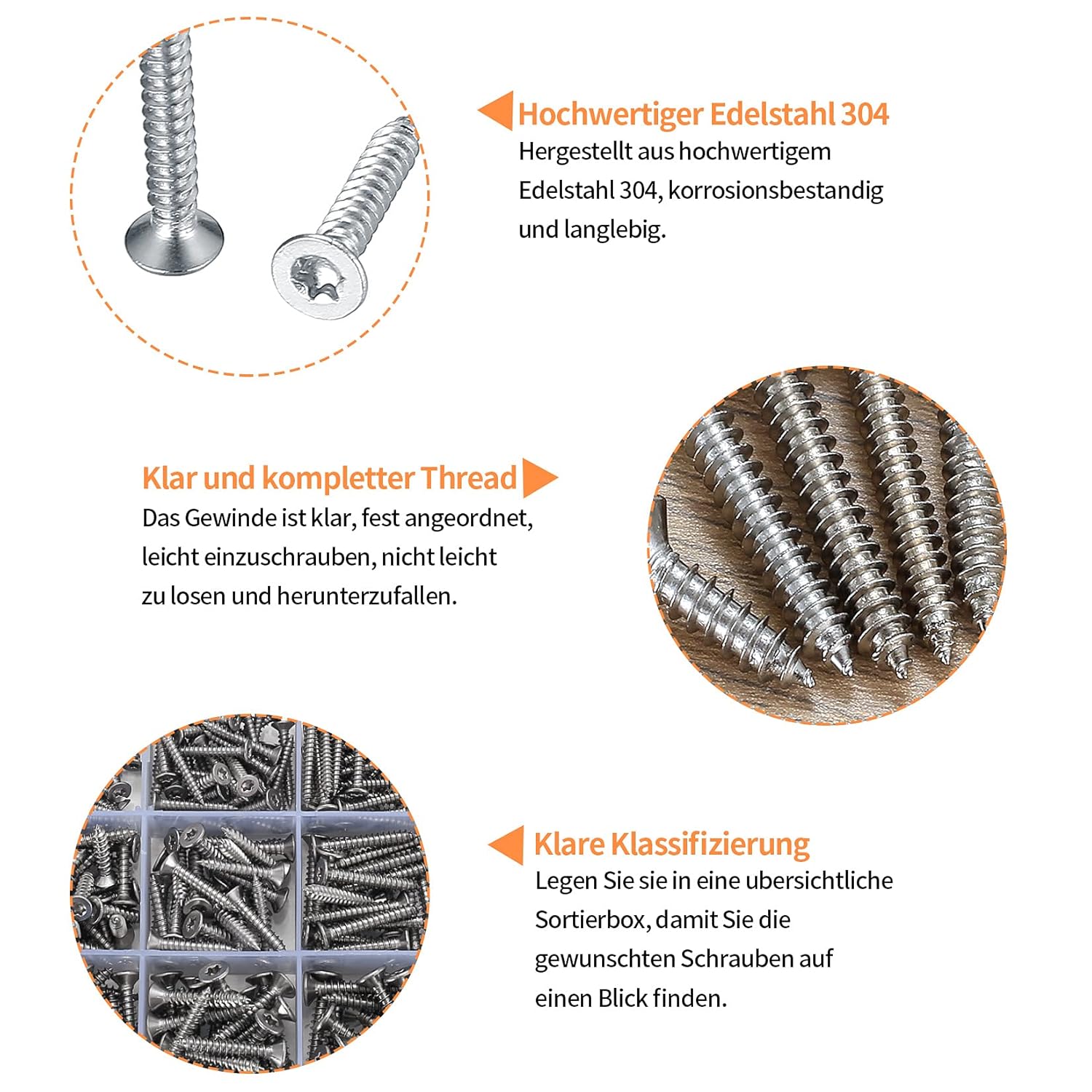 Hochwertiger Edelstahl 304
Hergestellt aus hochwertigem Edelstahl 304, korrosionsbestandig und langlebig.

Klar und kompletter Thread
Das Gewinde ist klar, fest angeordnet, leicht einzuschrauben, nicht leicht zu losen und herunterzufallen.

Klare Klassifizierung
Legen Sie sie in eine ubersichtliche Sortierbox, damit Sie die gewunschten Schrauben auf einen Blick finden.